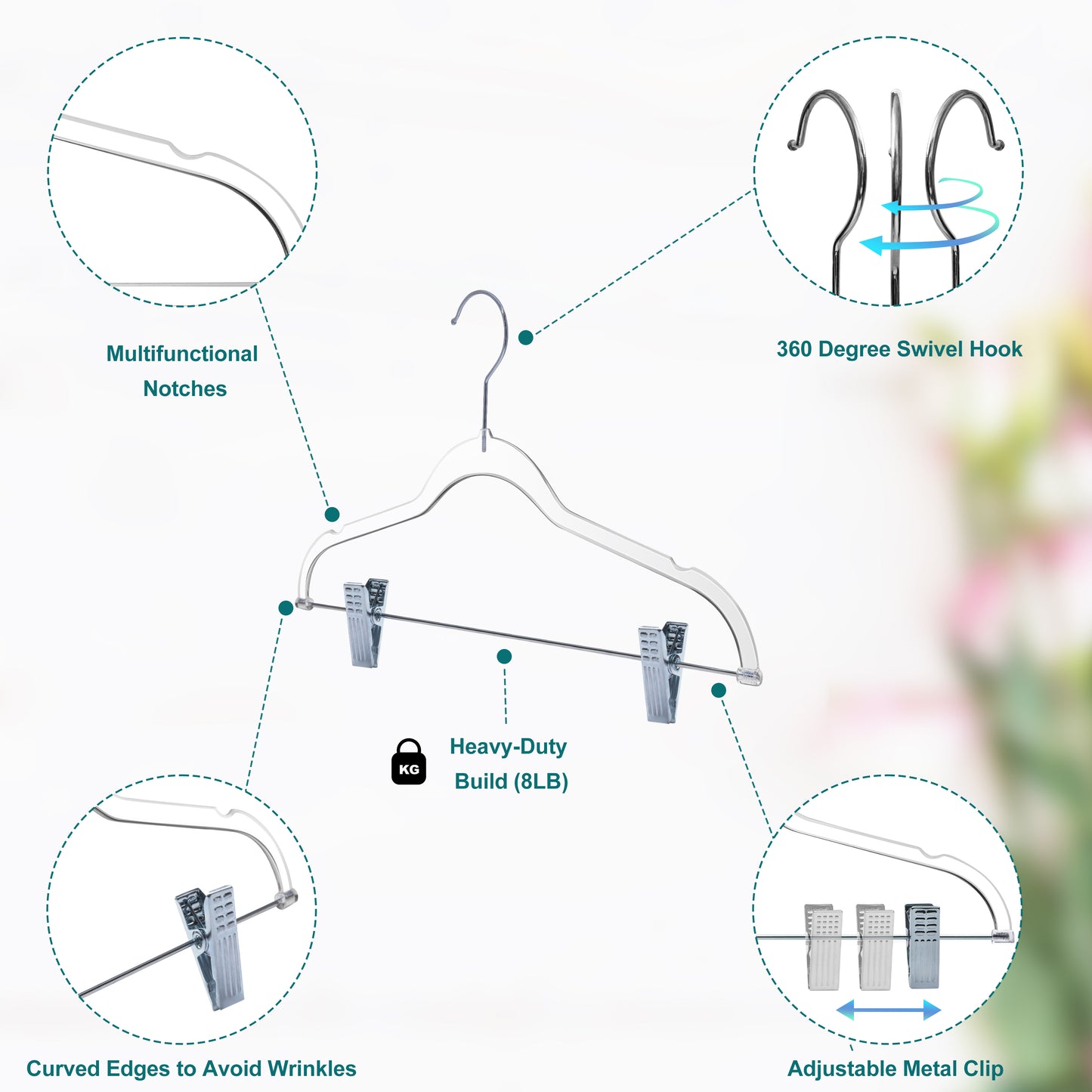 Multifunctional Notches

360 Degree Swivel Hook

KG

Heavy-Duty Build (8LB)

Curved Edges to Avoid Wrinkles

Adjustable Metal Clip