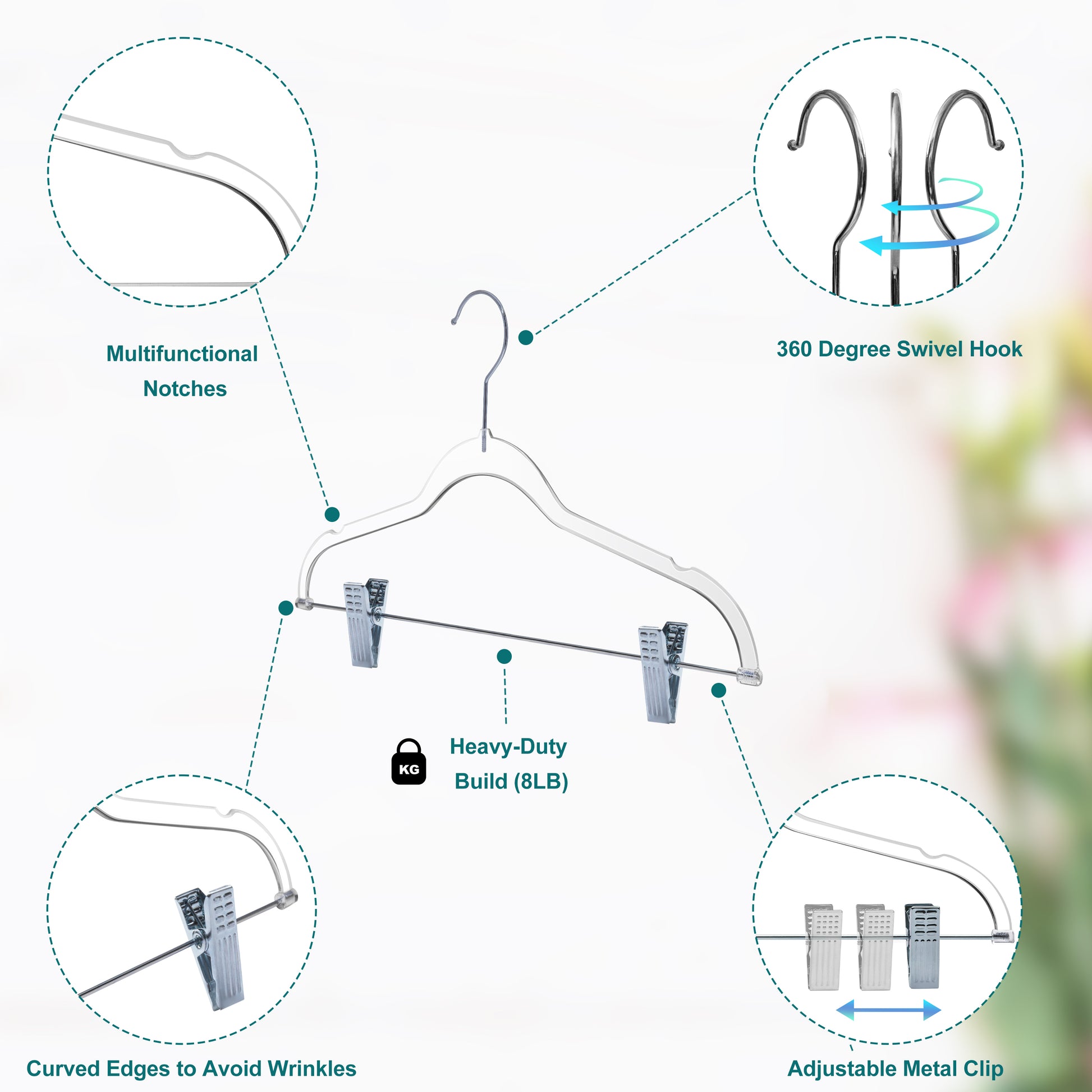 Multifunctional Notches

360 Degree Swivel Hook

KG

Heavy-Duty Build (8LB)

Curved Edges to Avoid Wrinkles

Adjustable Metal Clip