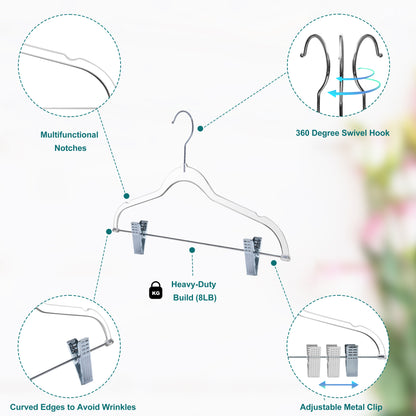 Multifunctional Notches

360 Degree Swivel Hook

KG

Heavy-Duty Build (8LB)

Curved Edges to Avoid Wrinkles

Adjustable Metal Clip